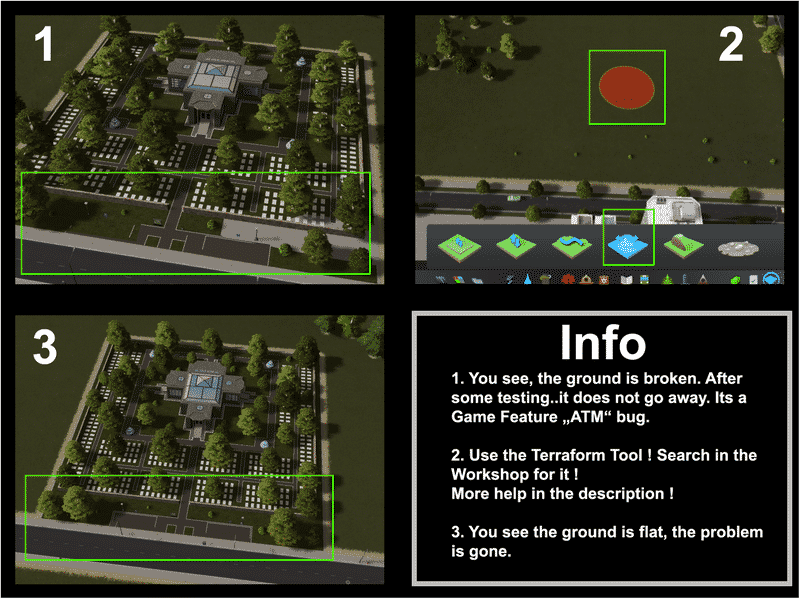 1

2

3

Info

1. You see, the ground is broken. After some testing..it does not go away. Its a Game Feature „ATM“ bug.

2. Use the Terraform Tool ! Search in the Workshop for it !
More help in the description !

3. You see the ground is flat, the problem is gone.