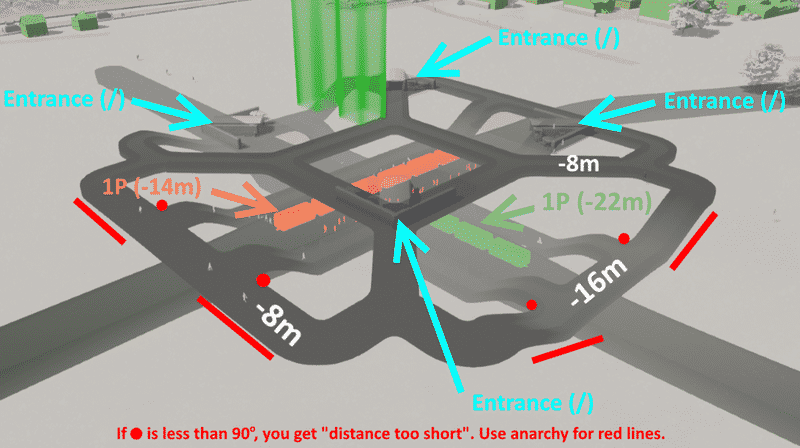 Entrance (/)

Entrance (/)

Entrance (/)

-8m

1P (-14m)

1P (-22m)

-16m

-8m

Entrance (/)

If ● is less than 90°, you get "distance too short". Use anarchy for red lines.